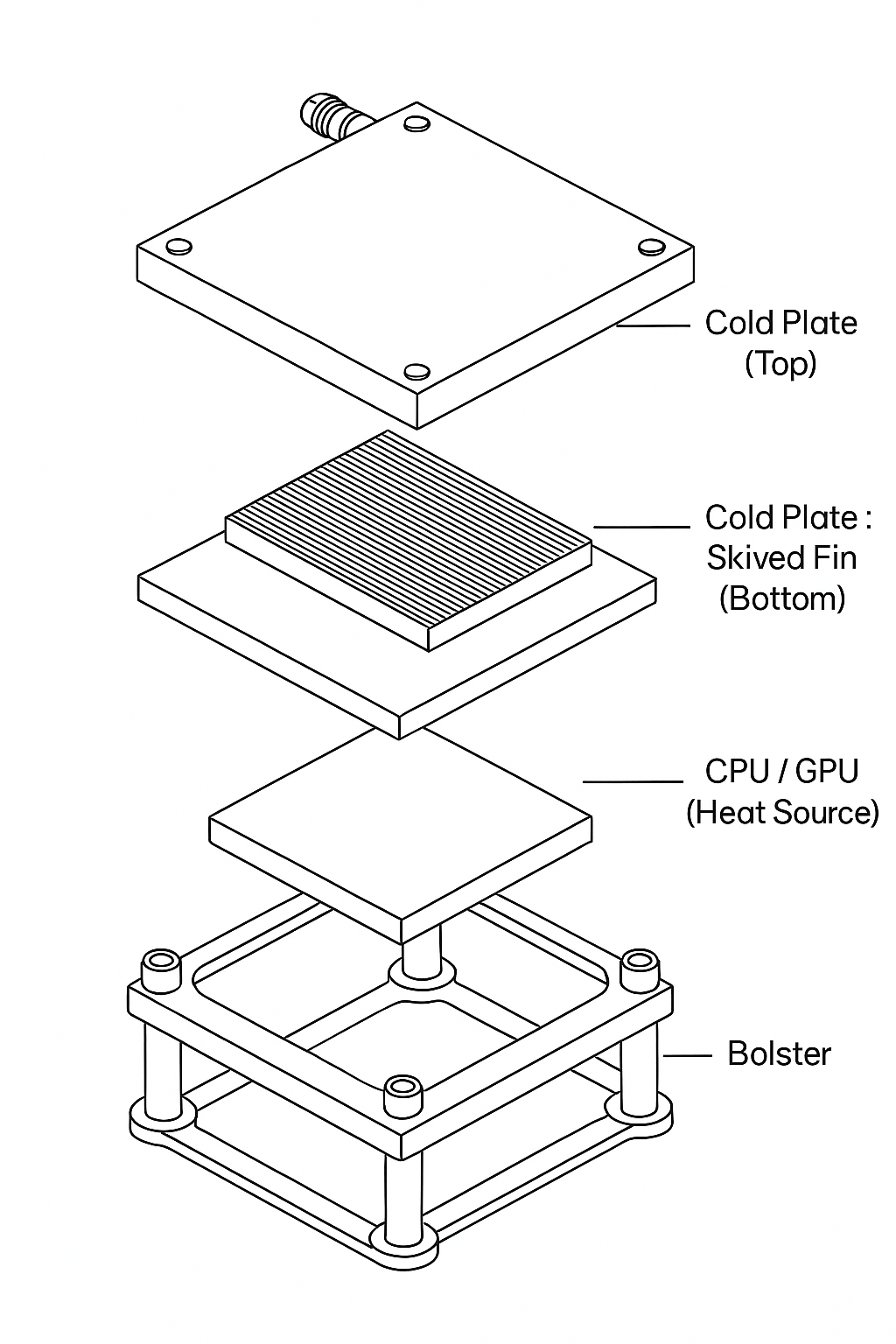 Cold Plate (Top)

Cold Plate : Skived Fin (Bottom)

CPU / GPU (Heat Source)

Bolster